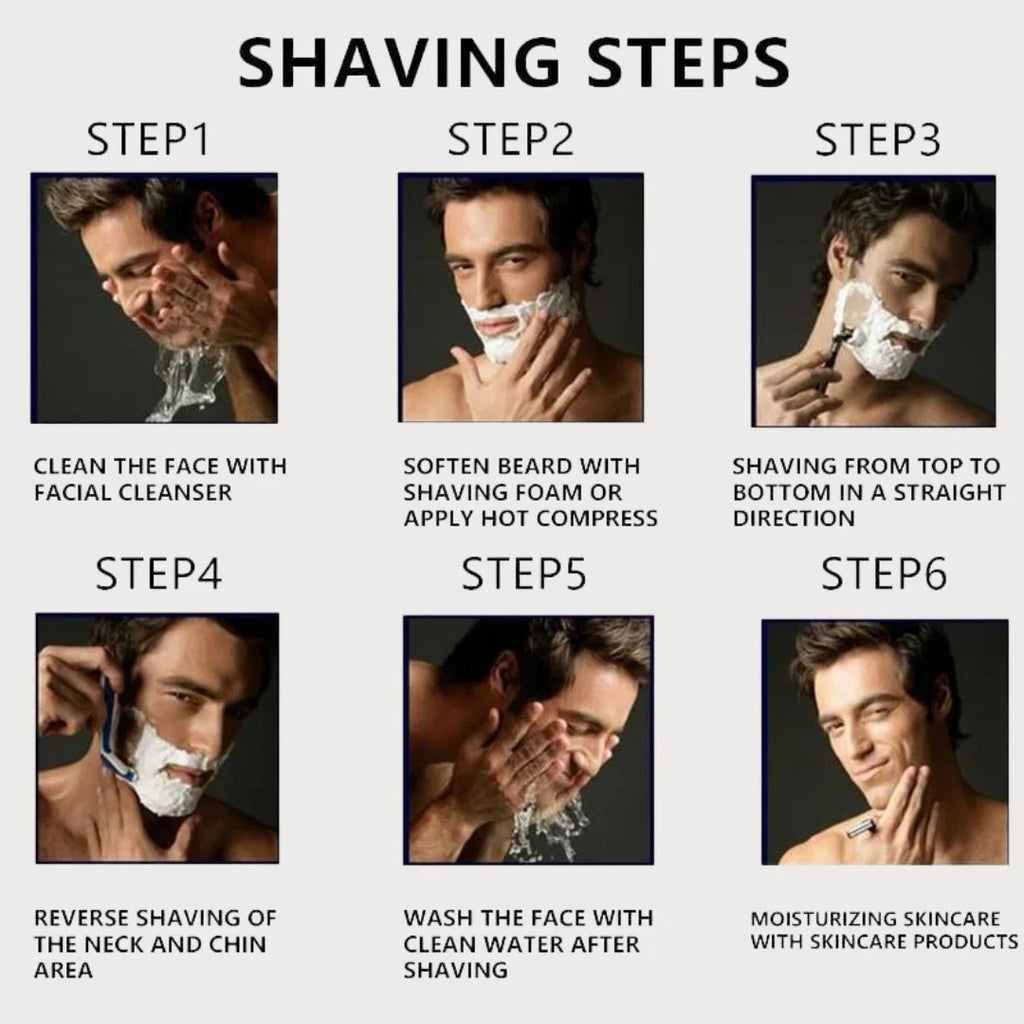 SHAVING STEPS

STEP1

CLEAN THE FACE WITH FACIAL CLEANSER

STEP2

SOFTEN BEARD WITH SHAVING FOAM OR APPLY HOT COMPRESS

STEP3

SHAVING FROM TOP TO BOTTOM IN A STRAIGHT DIRECTION

STEP4

REVERSE SHAVING OF THE NECK AND CHIN AREA

STEP5

WASH THE FACE WITH CLEAN WATER AFTER SHAVING

STEP6

MOISTURIZING SKINCARE WITH SKINCARE PRODUCTS