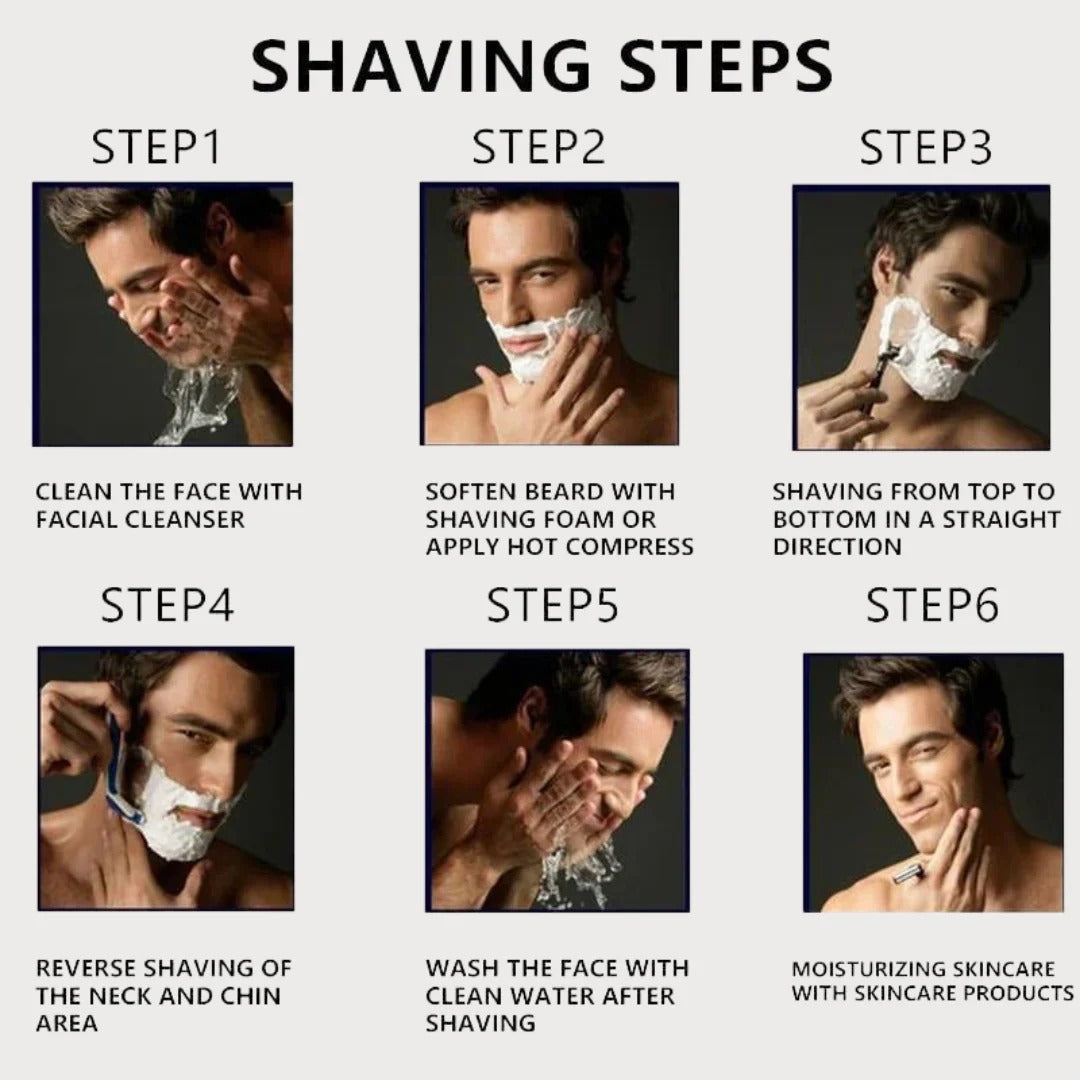 SHAVING STEPS

STEP1

CLEAN THE FACE WITH FACIAL CLEANSER

STEP2

SOFTEN BEARD WITH SHAVING FOAM OR APPLY HOT COMPRESS

STEP3

SHAVING FROM TOP TO BOTTOM IN A STRAIGHT DIRECTION

STEP4

REVERSE SHAVING OF THE NECK AND CHIN AREA

STEP5

WASH THE FACE WITH CLEAN WATER AFTER SHAVING

STEP6

MOISTURIZING SKINCARE WITH SKINCARE PRODUCTS